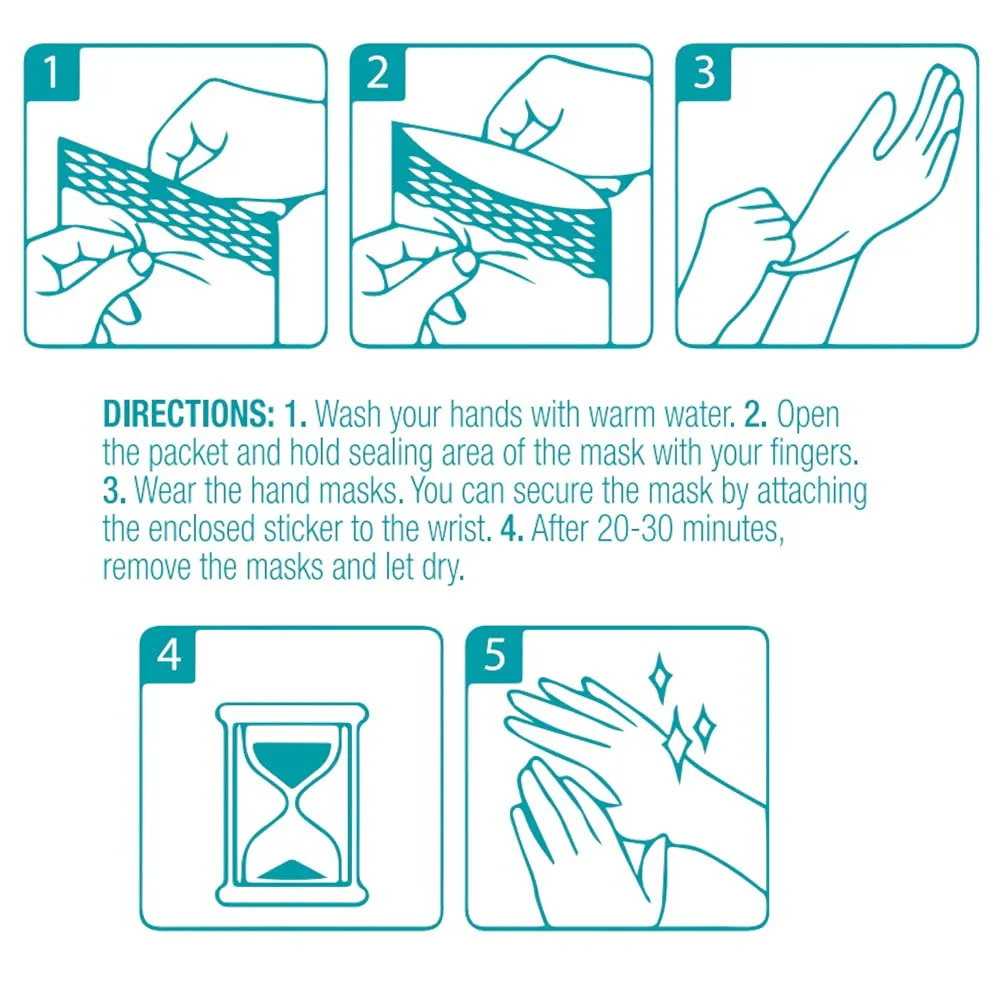 1

2

3

DIRECTIONS: 1. Wash your hands with warm water. 2. Open the packet and hold sealing area of the mask with your fingers. 3. Wear the hand masks. You can secure the mask by attaching the enclosed sticker to the wrist. 4. After 20-30 minutes, remove the masks and let dry.

4

5